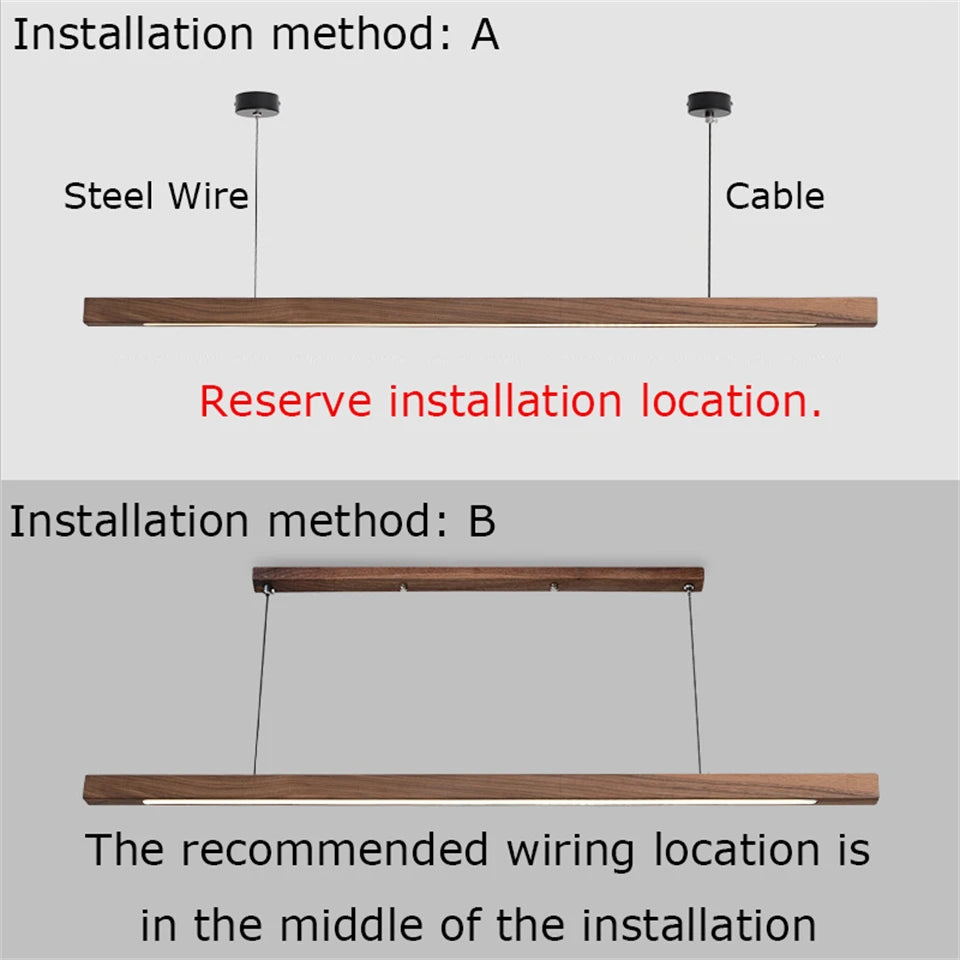 Installation method: A

Steel Wire

Cable

Reserve installation location.

Installation method: B

The recommended wiring location is in the middle of the installation